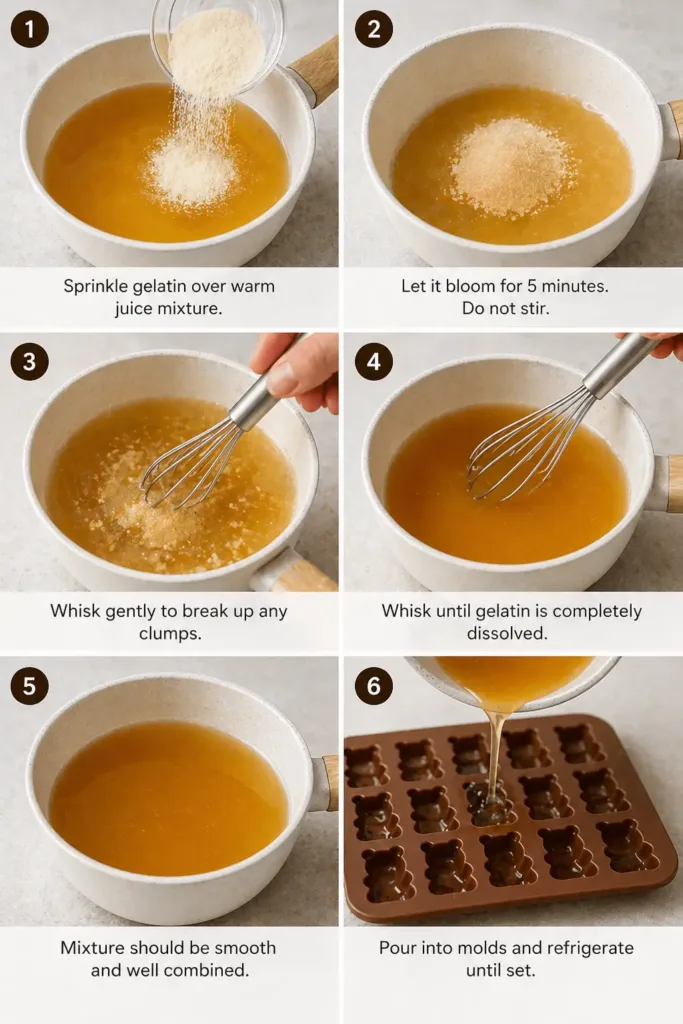 1

Sprinkle gelatin over warm juice mixture.

2

Let it bloom for 5 minutes. Do not stir.

3

Whisk gently to break up any clumps.

4

Whisk until gelatin is completely dissolved.

5

Mixture should be smooth and well combined.

6

Pour into molds and refrigerate until set.